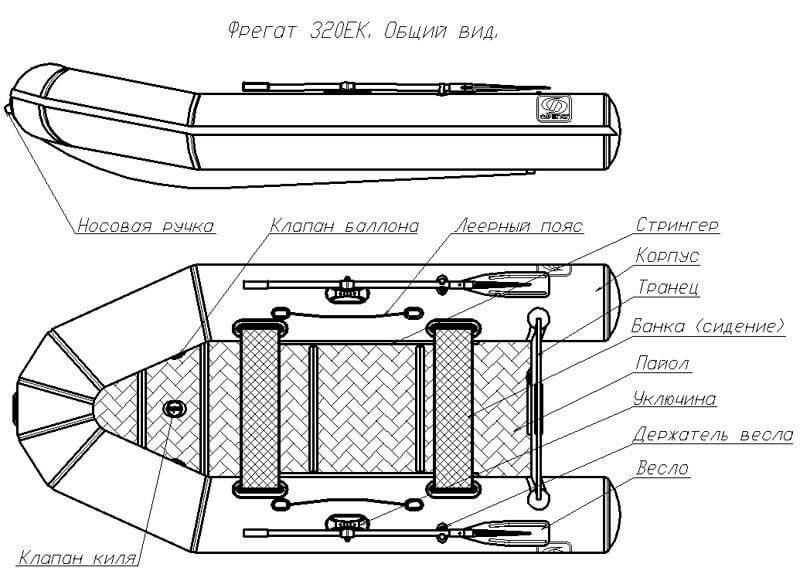 Фрегат 320ЕК. Общий вид.

Носовая ручка
Клапан баллона
Леерный пояс
Стрингер
Корпус
Транец
Банка (сидение)
Пайол
Уключина
Держатель весла
Весло
Клапан киля