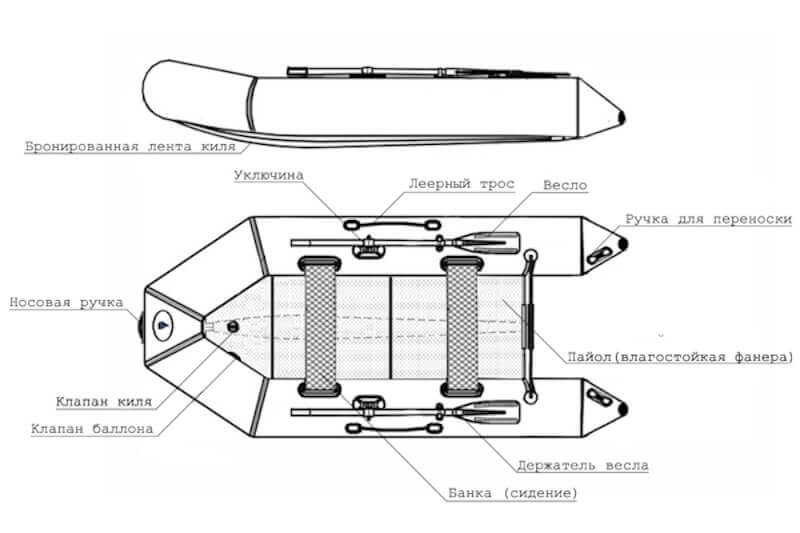 Бронированная лента киля

Уключина

Леерный трос

Весло

Ручка для переноски

Носовая ручка

Пайол(влагостойкая фанера)

Клапан киля

Клапан баллона

Держатель весла

Банка (сидение)