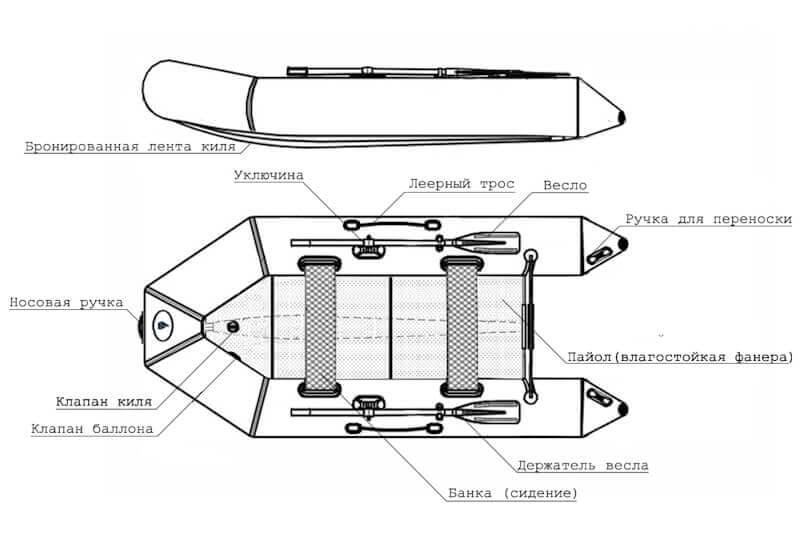 Бронированная лента киля

Уключина

Леерный трос

Весло

Ручка для переноски

Носовая ручка

Пайол(влагостойкая фанера)

Клапан киля

Клапан баллона

Держатель весла

Банка (сидение)